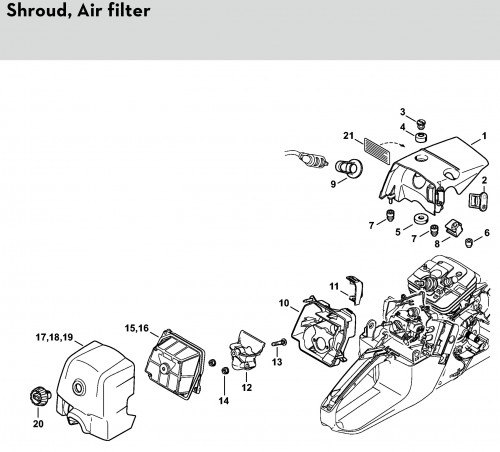 Shroud, Air filter

3
4
21
1
9
2
7
5
7
8
6
11
10
15,16
17,18,19
13
12
14
20